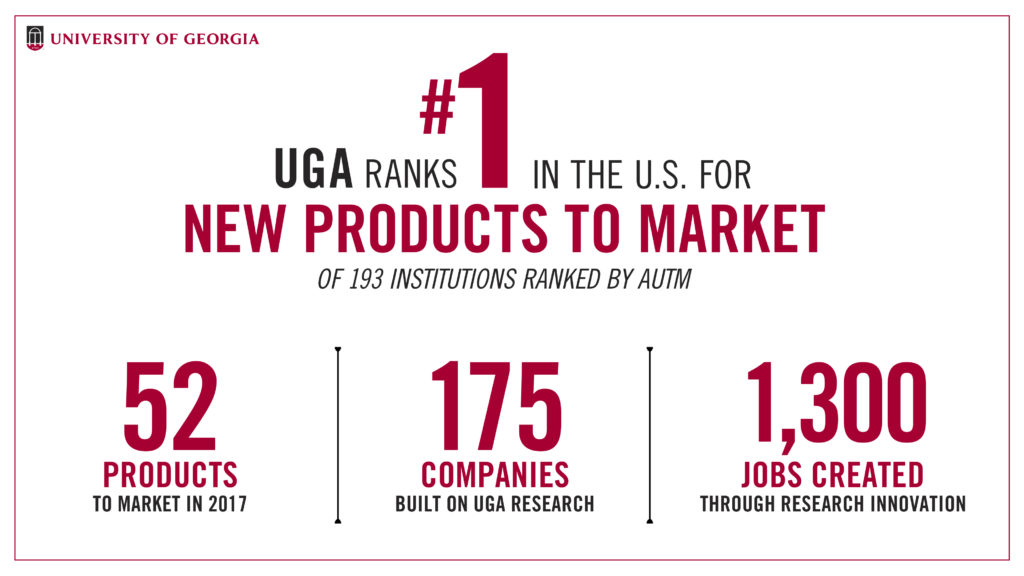 UNIVERSITY OF GEORGIA

UGA RANKS #1 IN THE U.S. FOR
NEW PRODUCTS TO MARKET
OF 193 INSTITUTIONS RANKED BY AUTM

52
PRODUCTS
TO MARKET IN 2017

175
COMPANIES
BUILT ON UGA RESEARCH

1,300
JOBS CREATED
THROUGH RESEARCH INNOVATION