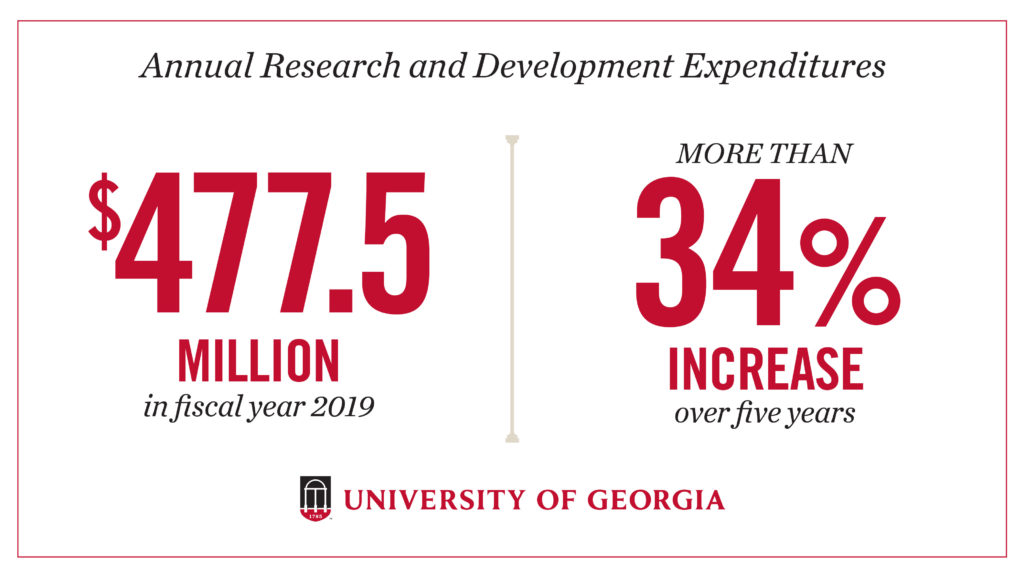 Annual Research and Development Expenditures

$477.5
MILLION
in fiscal year 2019

MORE THAN
34%
INCREASE
over five years

UNIVERSITY OF GEORGIA