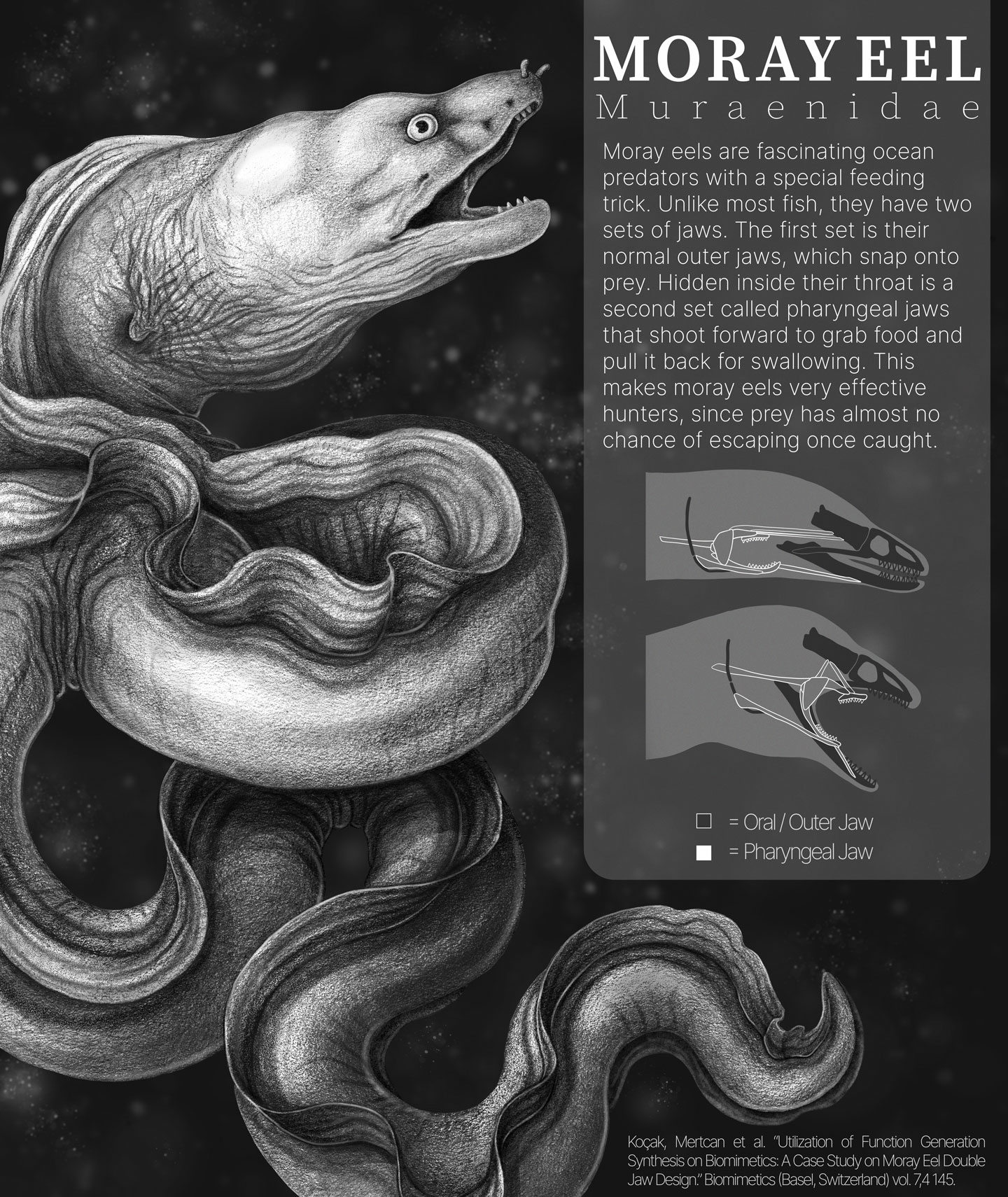 MORAY EEL
Muraenidae

Moray eels are fascinating ocean predators with a special feeding trick. Unlike most fish, they have two sets of jaws. The first set is their normal outer jaws, which snap onto prey. Hidden inside their throat is a second set called pharyngeal jaws that shoot forward to grab food and pull it back for swallowing. This makes moray eels very effective hunters, since prey has almost no chance of escaping once caught.

□ = Oral / Outer Jaw
■ = Pharyngeal Jaw

Koçak, Mertcan et al. "Utilization of Function Generation Synthesis on Biomimetics: A Case Study on Moray Eel Double Jaw Design." Biomimetics (Basel, Switzerland) vol. 7,4 145.